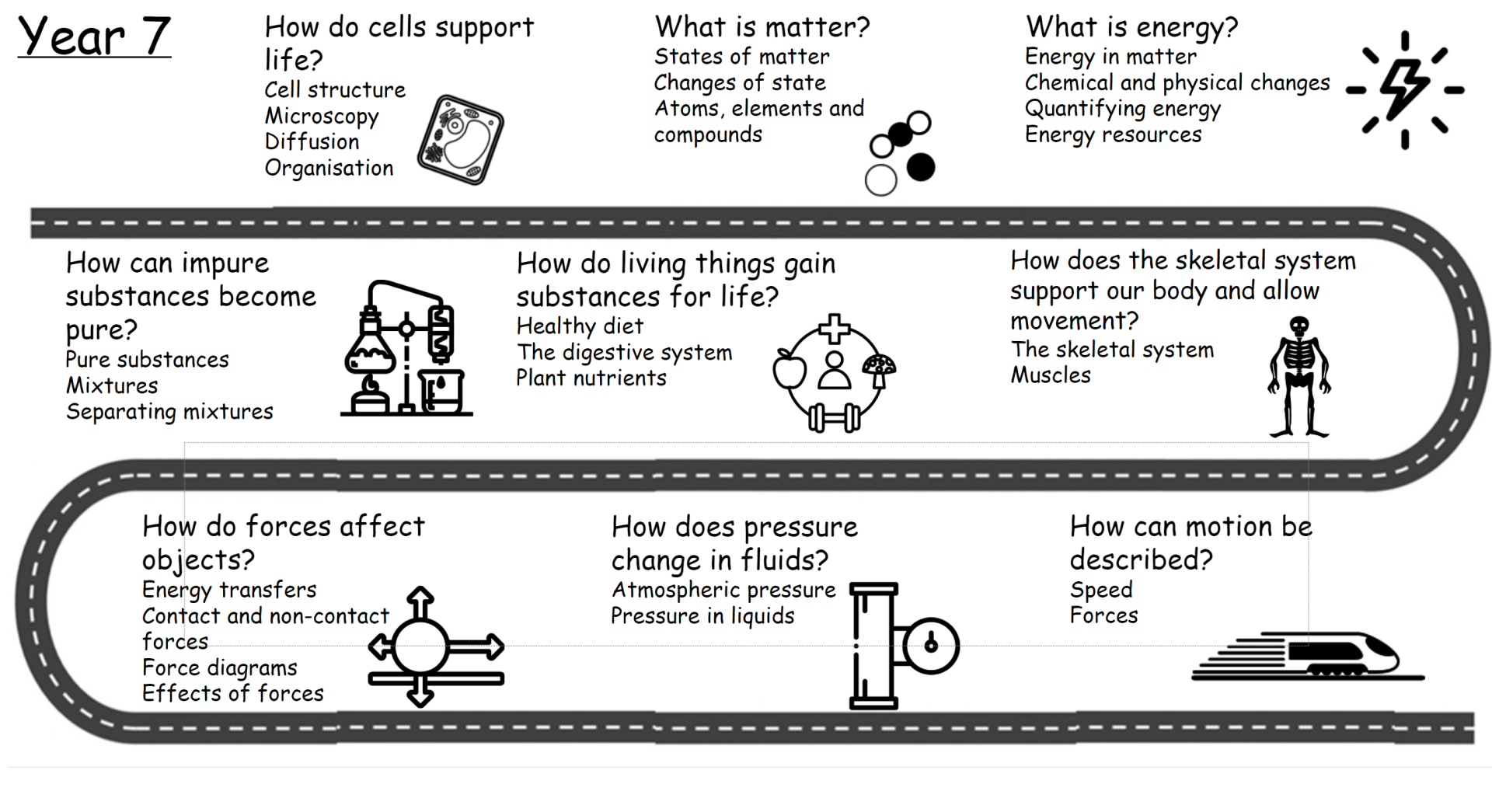 Year 7

How do cells support life?
Cell structure
Microscopy
Diffusion
Organisation

What is matter?
States of matter
Changes of state
Atoms, elements and compounds

What is energy?
Energy in matter
Chemical and physical changes
Quantifying energy
Energy resources

How can impure substances become pure?
Pure substances
Mixtures
Separating mixtures

How do living things gain substances for life?
Healthy diet
The digestive system
Plant nutrients

How does the skeletal system support our body and allow movement?
The skeletal system
Muscles

How do forces affect objects?
Energy transfers
Contact and non-contact forces
Force diagrams
Effects of forces

How does pressure change in fluids?
Atmospheric pressure
Pressure in liquids

How can motion be described?
Speed
Forces